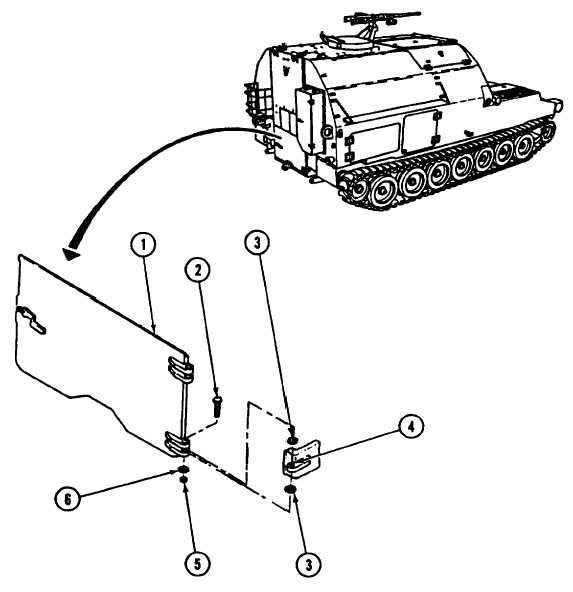 1
2
3
4
6
5
3