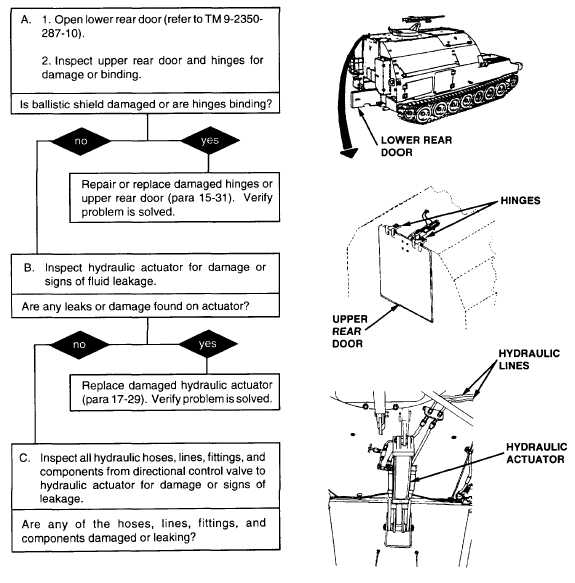 A. 1. Open lower rear door (refer to TM 9-2350-287-10).

2. Inspect upper rear door and hinges for damage or binding.

Is ballistic shield damaged or are hinges binding?

no

yes

Repair or replace damaged hinges or upper rear door (para 15-31). Verify problem is solved.

B. Inspect hydraulic actuator for damage or signs of fluid leakage.

Are any leaks or damage found on actuator?

no

yes

Replace damaged hydraulic actuator (para 17-29). Verify problem is solved.

C. Inspect all hydraulic hoses, lines, fittings, and components from directional control valve to hydraulic actuator for damage or signs of leakage.

Are any of the hoses, lines, fittings, and components damaged or leaking?

LOWER REAR DOOR

HINGES

UPPER REAR DOOR

HYDRAULIC LINES

HYDRAULIC ACTUATOR