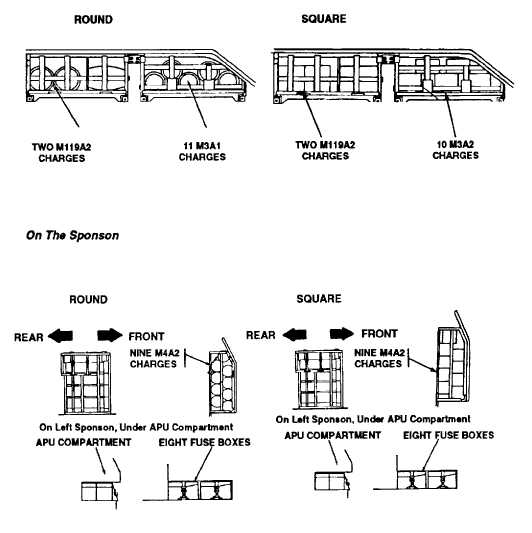 ROUND

TWO M119A2 CHARGES

11 M3A1 CHARGES

SQUARE

TWO M119A2 CHARGES

10 M3A2 CHARGES

On The Sponson

ROUND

REAR

FRONT

NINE M4A2 CHARGES

On Left Sponson, Under APU Compartment

APU COMPARTMENT

EIGHT FUSE BOXES

SQUARE

REAR

FRONT

NINE M4A2 CHARGES

On Left Sponson, Under APU Compartment

APU COMPARTMENT

EIGHT FUSE BOXES