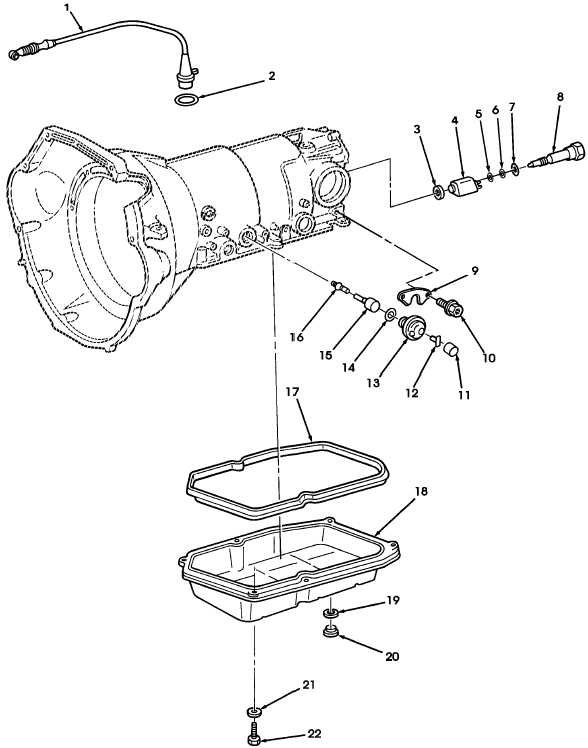 1
2
3
4
5
6
7
8
9
10
11
12
13
14
15
16
17
18
19
20
21
22