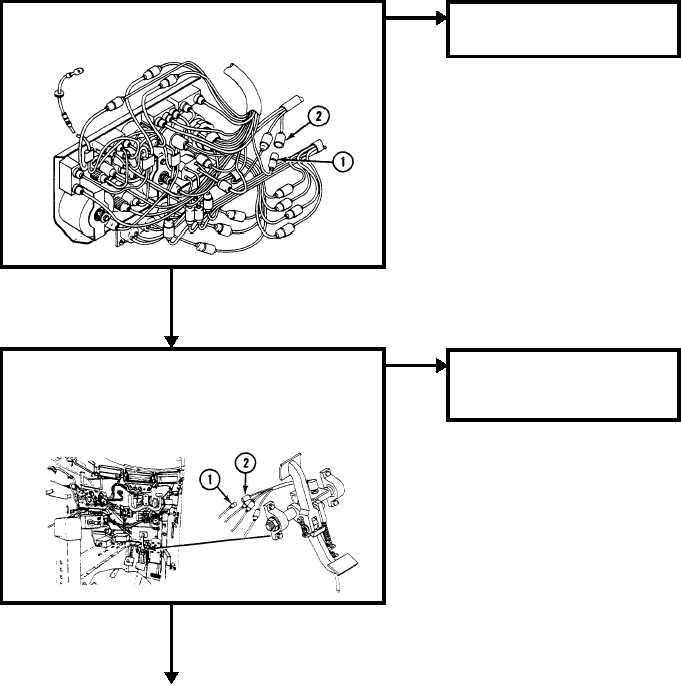 2
1

1
2