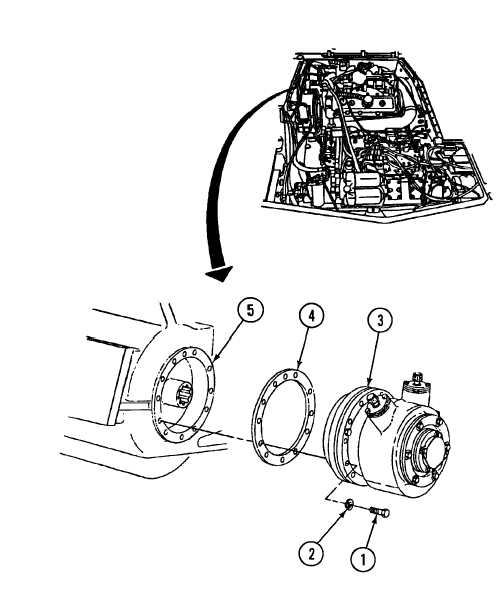 5
4
3
2
1