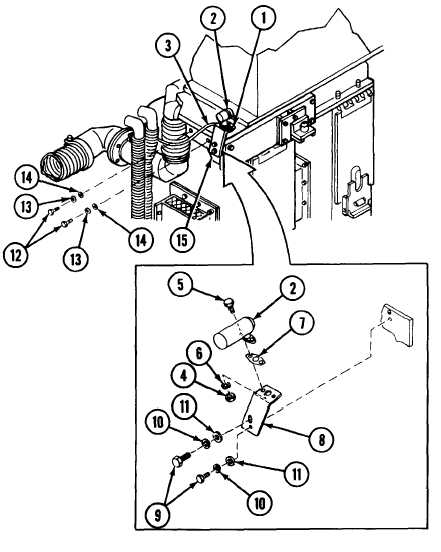 2
1
3
14
13
12
13
14
15
5
2
7
6
4
11
10
8
11
9
10