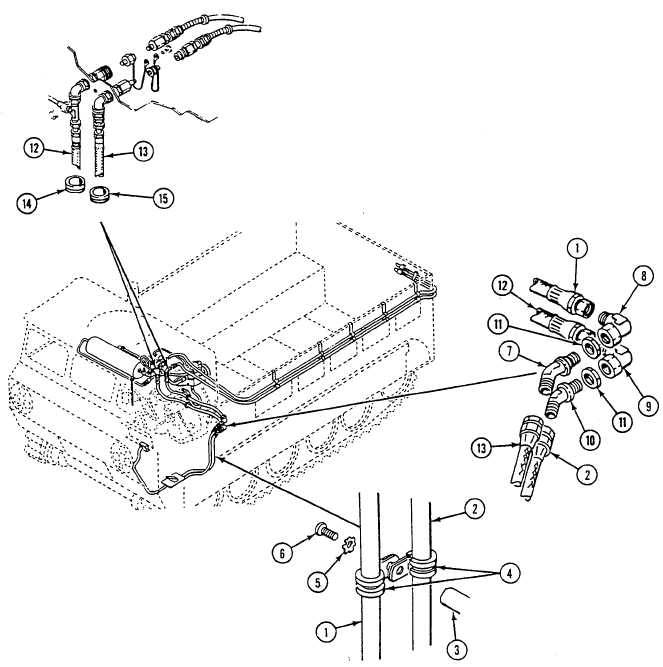 12
13
14
15
1
8
12
11
7
9
11
10
13
2
2
6
5
4
1
3