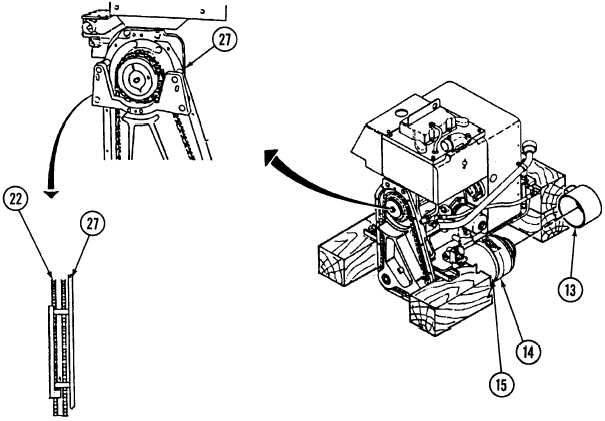 27

22

27

13

14

15